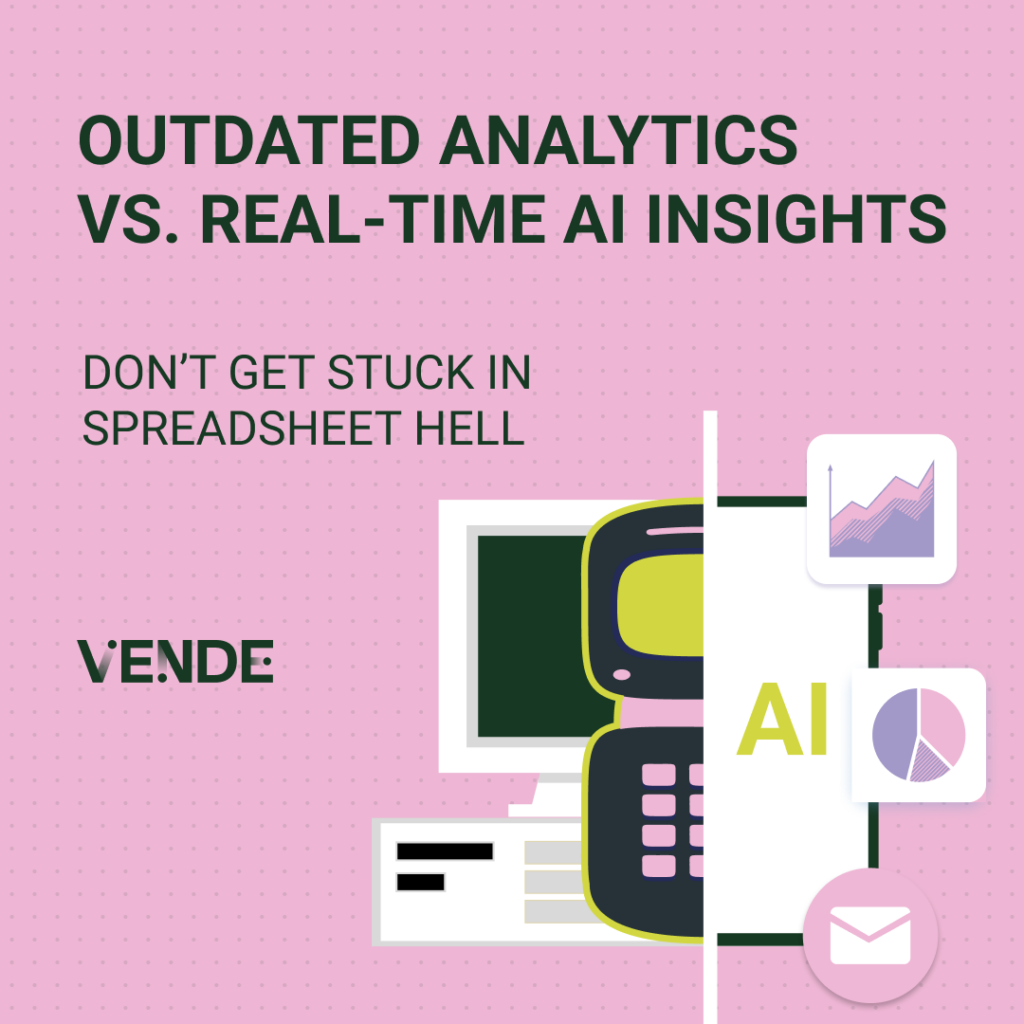 OUTDATED ANALYTICS VS. REAL-TIME AI INSIGHTS

DON'T GET STUCK IN SPREADSHEET HELL

VENDE

AI